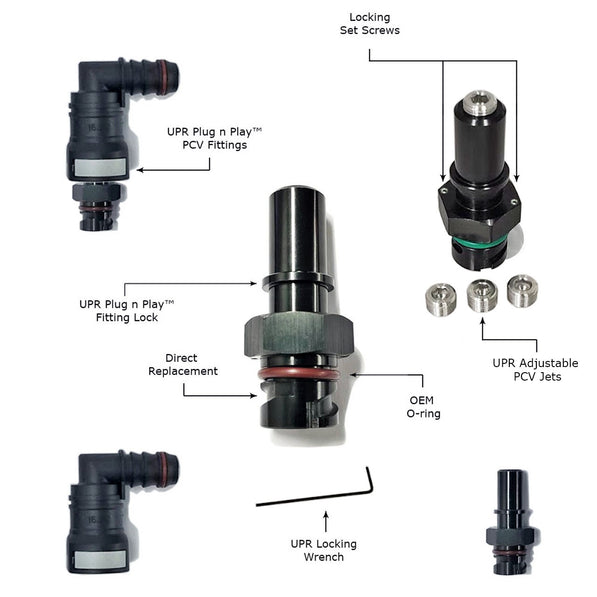 Locking
Set Screws

UPR Plug n Play™
PCV Fittings

UPR Plug n Play™
Fitting Lock

Direct
Replacement

OEM
O-ring

UPR Adjustable
PCV Jets

UPR Locking
Wrench